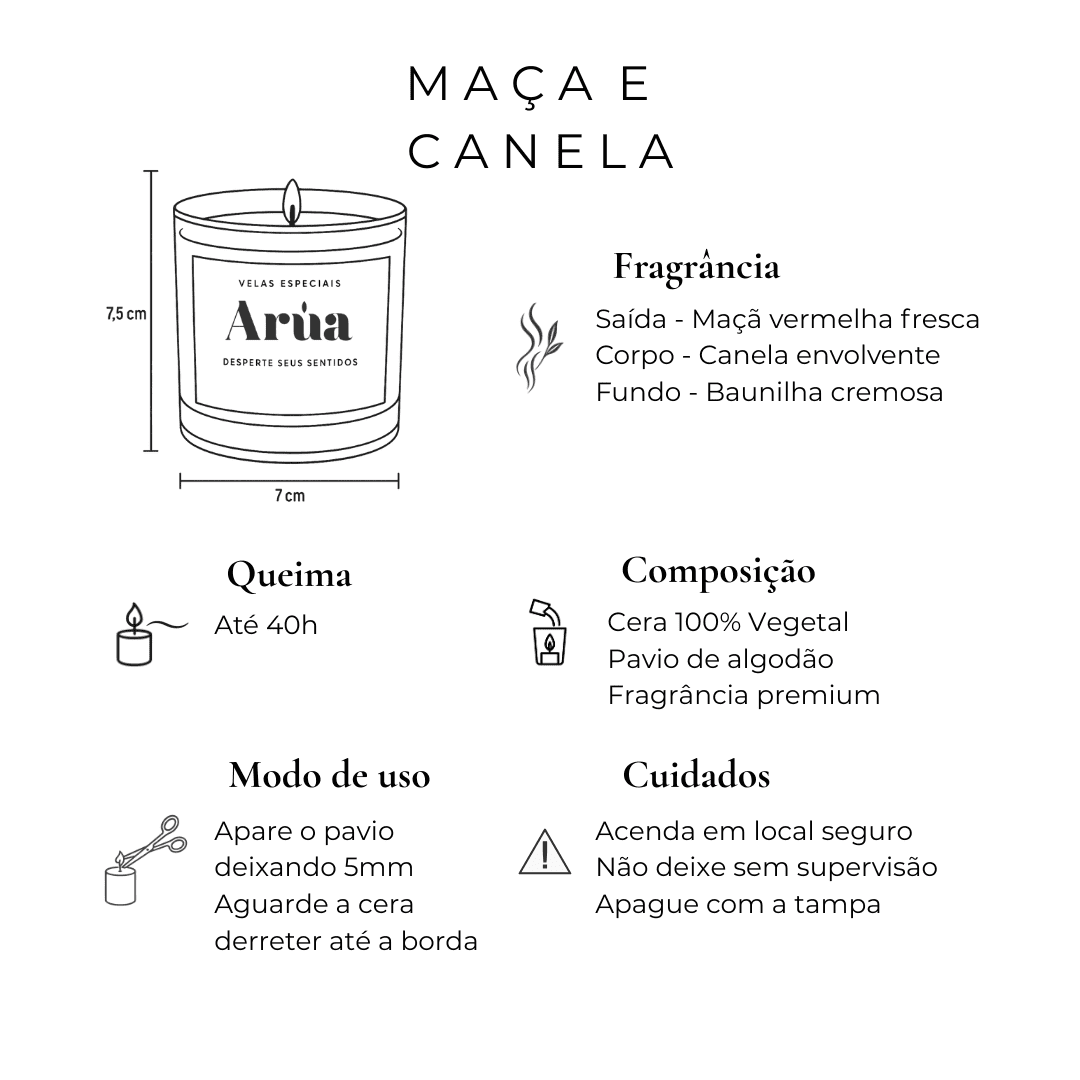 MAÇA E CANELA

7,5 cm

VELAS ESPECIAIS
Arúa
DESPERTE SEUS SENTIDOS

7 cm

Fragrância

Saída - Maçã vermelha fresca
Corpo - Canela envolvente
Fundo - Baunilha cremosa

Queima

Até 40h

Composição

Cera 100% Vegetal
Pavio de algodão
Fragrância premium

Modo de uso

Apare o pavio deixando 5mm
Aguarde a cera derreter até a borda

Cuidados

Acenda em local seguro
Não deixe sem supervisão
Apague com a tampa