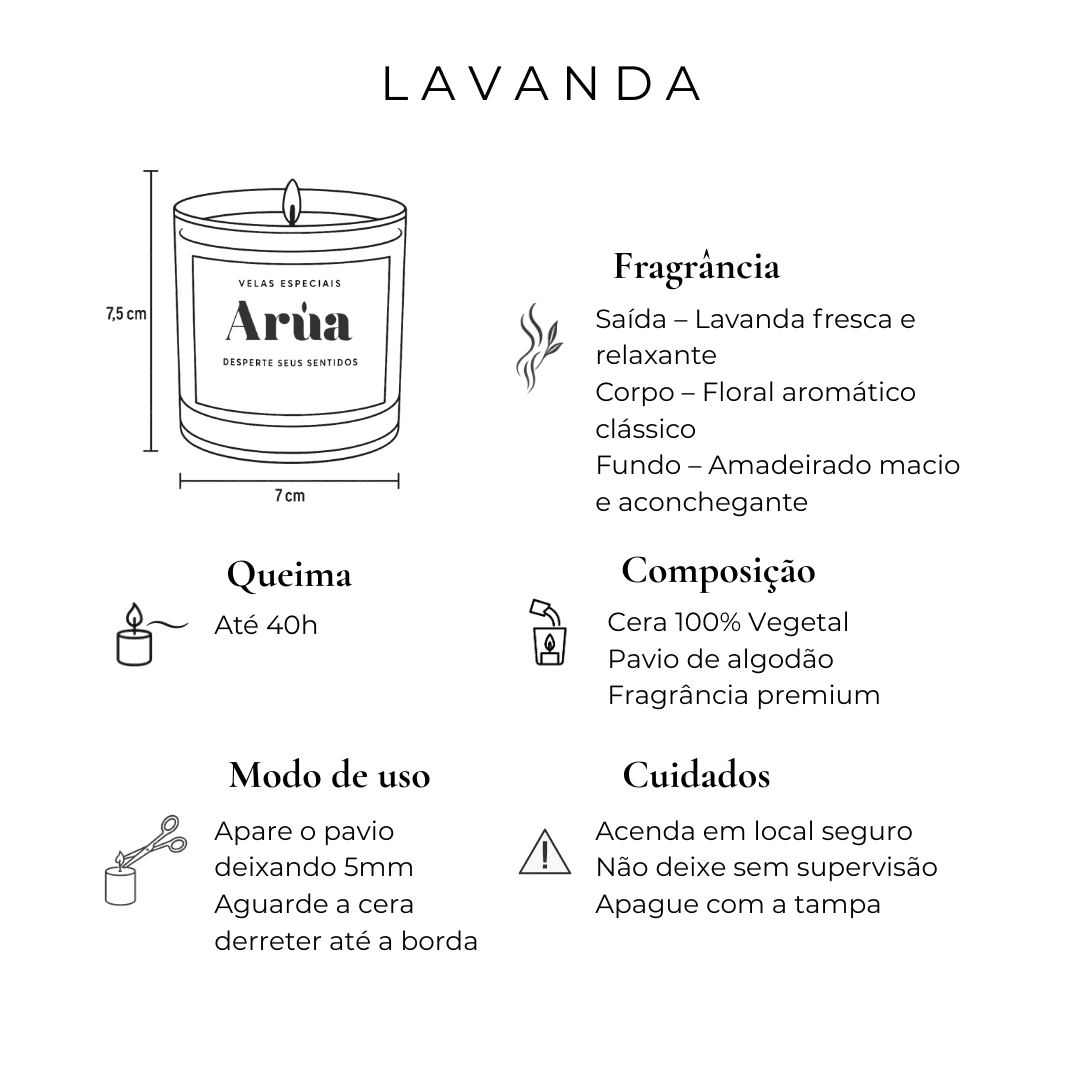 LAVANDA

7,5 cm

VELAS ESPECIAIS
Arúa
DESPERTE SEUS SENTIDOS

7 cm

Fragrância

Saída – Lavanda fresca e relaxante
Corpo – Floral aromático clássico
Fundo – Amadeirado macio e aconchegante

Queima

Até 40h

Composição

Cera 100% Vegetal
Pavio de algodão
Fragrância premium

Modo de uso

Apare o pavio deixando 5mm
Aguarde a cera derreter até a borda

Cuidados

Acenda em local seguro
Não deixe sem supervisão
Apague com a tampa