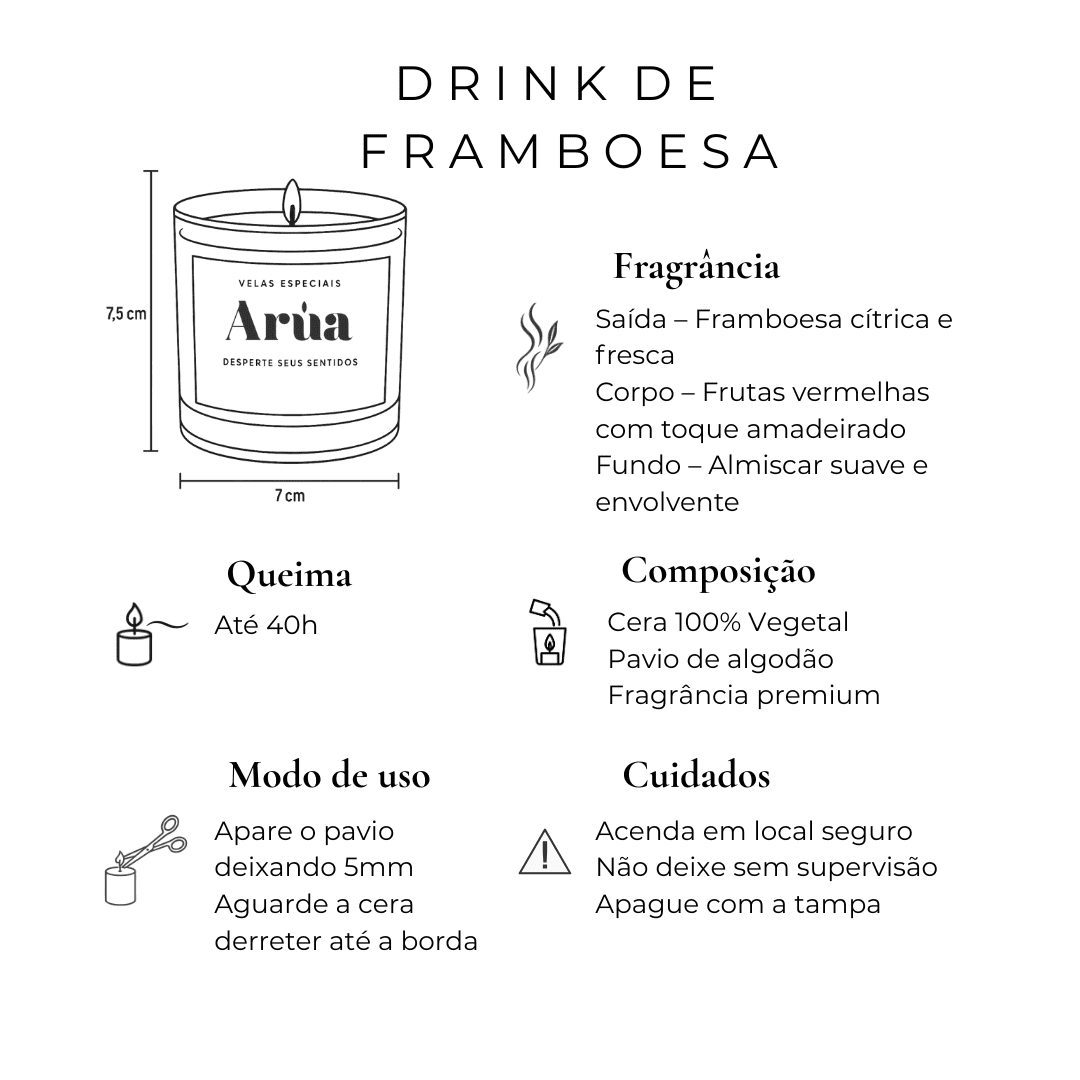 DRINK DE
FRAMBOESA

7,5 cm

VELAS ESPECIAIS
Arúa
DESPERTE SEUS SENTIDOS

7 cm

Fragrância

Saída – Framboesa cítrica e fresca
Corpo – Frutas vermelhas com toque amadeirado
Fundo – Almiscar suave e envolvente

Queima

Até 40h

Composição

Cera 100% Vegetal
Pavio de algodão
Fragrância premium

Modo de uso

Apare o pavio deixando 5mm
Aguarde a cera derreter até a borda

Cuidados

Acenda em local seguro
Não deixe sem supervisão
Apague com a tampa